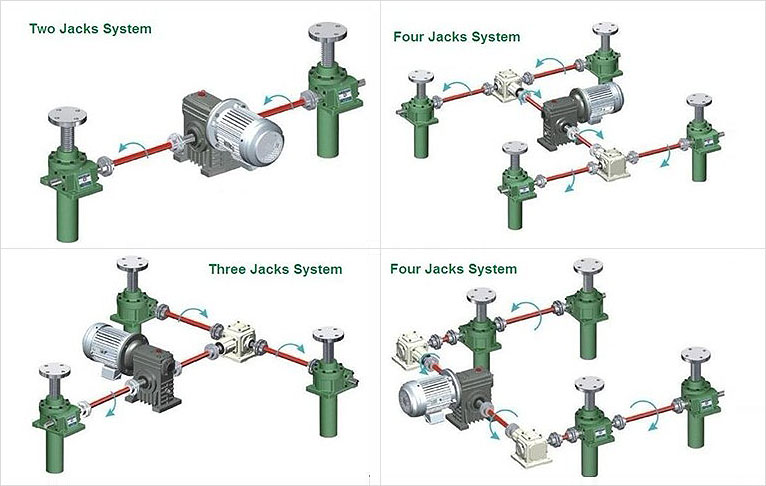 Two Jacks System

Four Jacks System

Three Jacks System

Four Jacks System